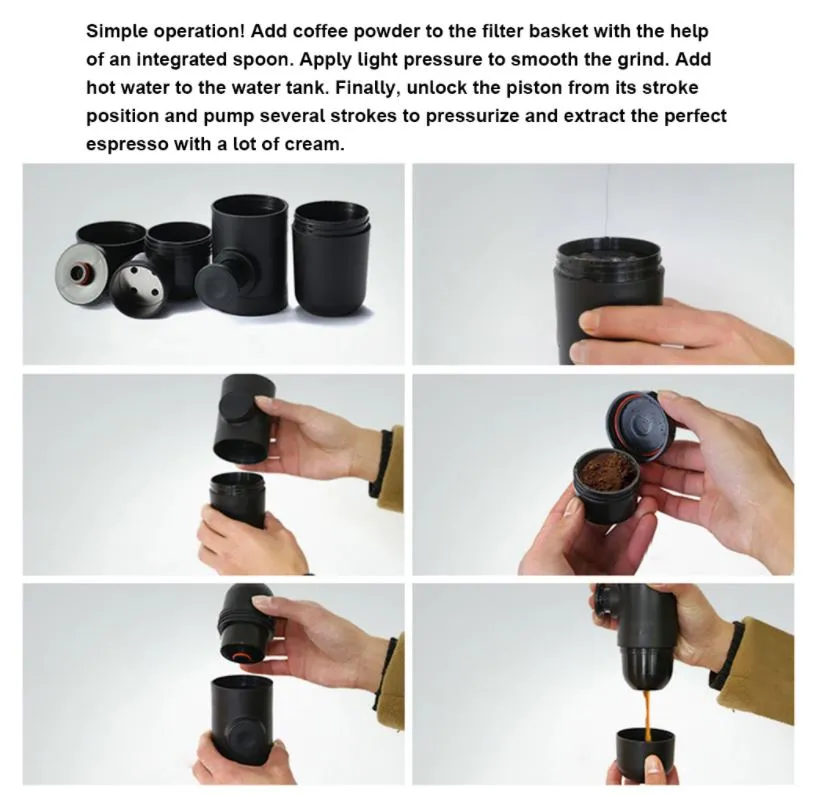 Simple operation! Add coffee powder to the filter basket with the help of an integrated spoon. Apply light pressure to smooth the grind. Add hot water to the water tank. Finally, unlock the piston from its stroke position and pump several strokes to pressurize and extract the perfect espresso with a lot of cream.