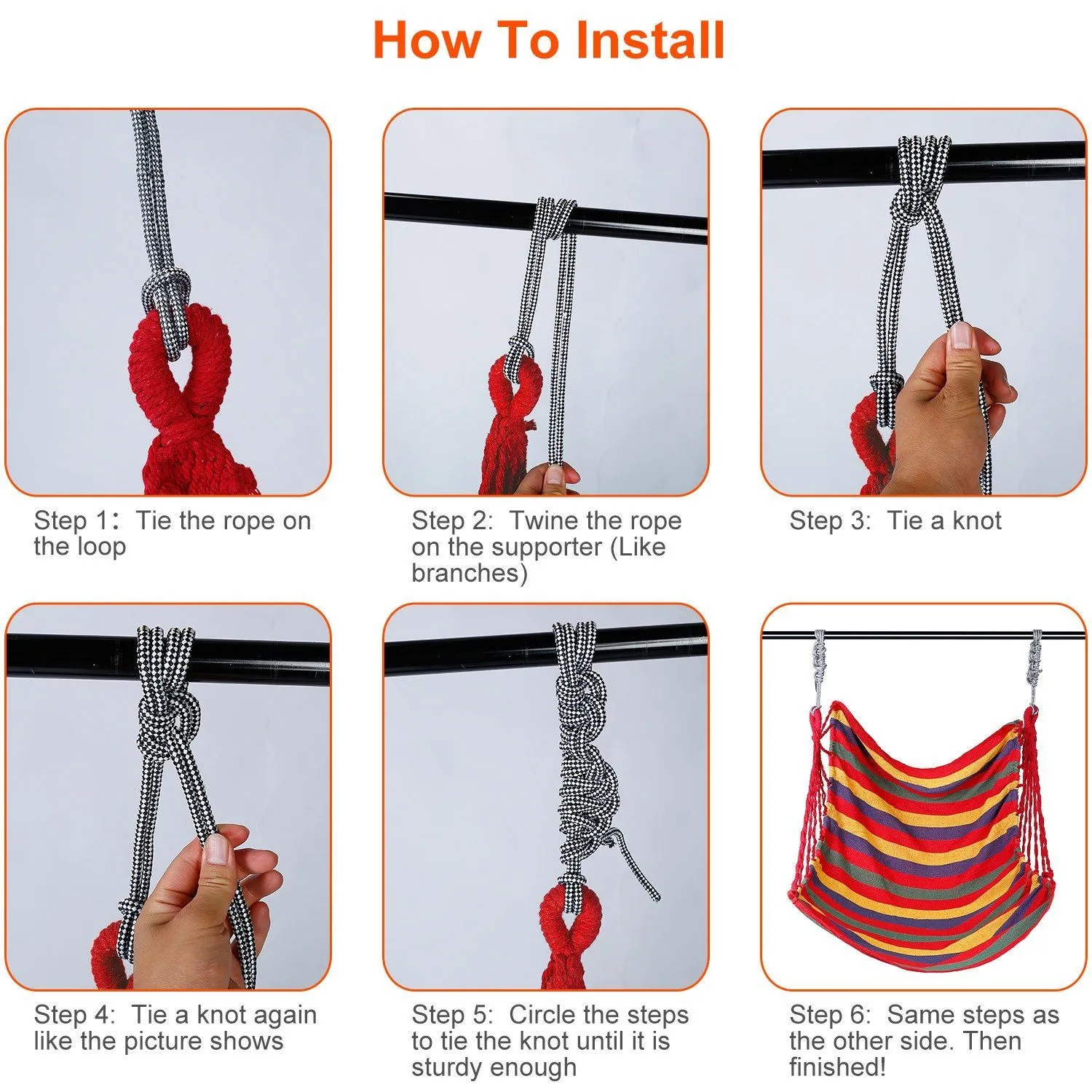 How To Install

Step 1: Tie the rope on the loop

Step 2: Twine the rope on the supporter (Like branches)

Step 3: Tie a knot

Step 4: Tie a knot again like the picture shows

Step 5: Circle the steps to tie the knot until it is sturdy enough

Step 6: Same steps as the other side. Then finished!